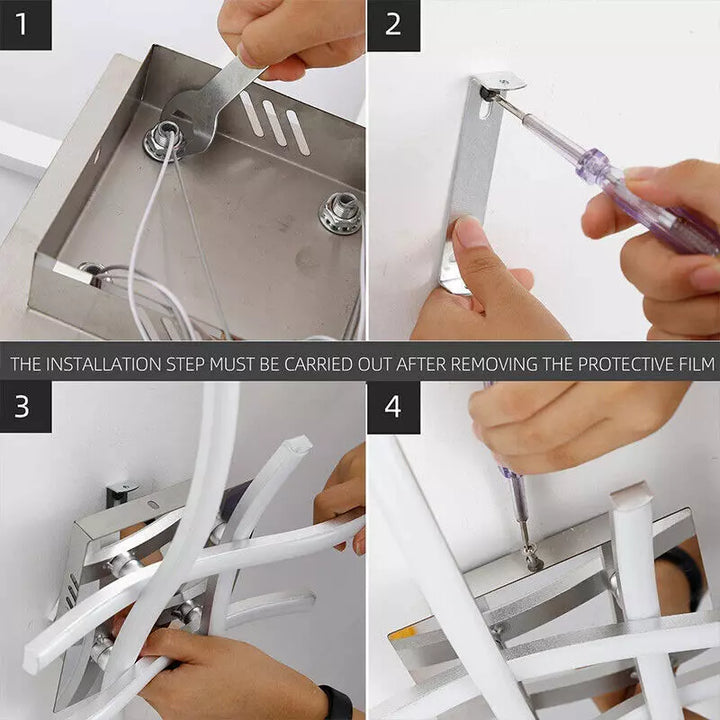 1

2

THE INSTALLATION STEP MUST BE CARRIED OUT AFTER REMOVING THE PROTECTIVE FILM

3

4