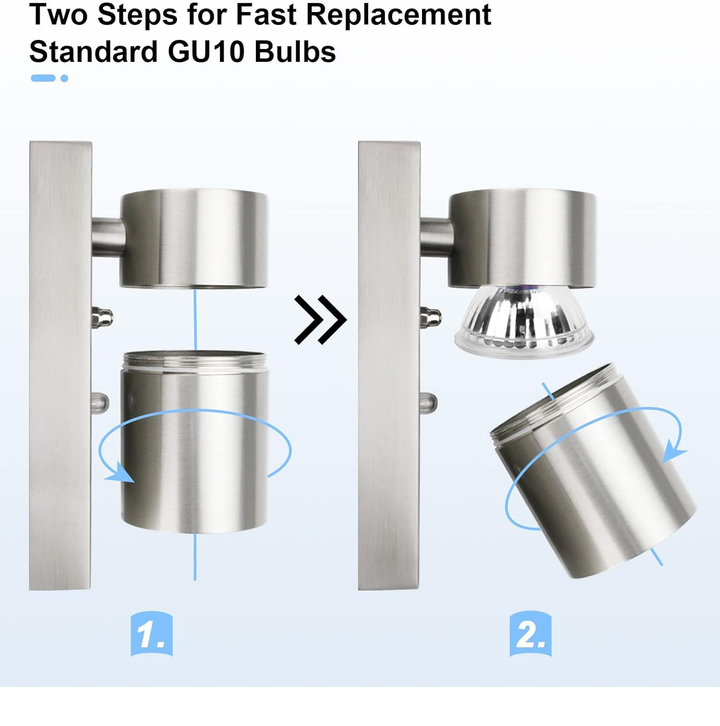 Two Steps for Fast Replacement
Standard GU10 Bulbs

1.

2.