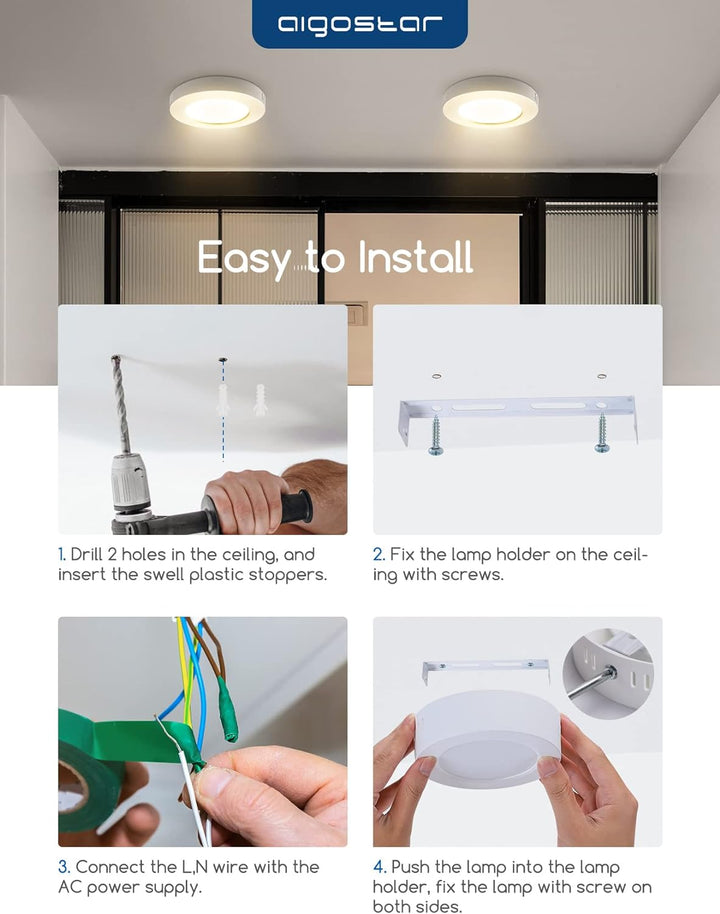 aigostar

Easy to Install

1. Drill 2 holes in the ceiling, and insert the swell plastic stoppers.

2. Fix the lamp holder on the ceiling with screws.

3. Connect the L,N wire with the AC power supply.

4. Push the lamp into the lamp holder, fix the lamp with screw on both sides.