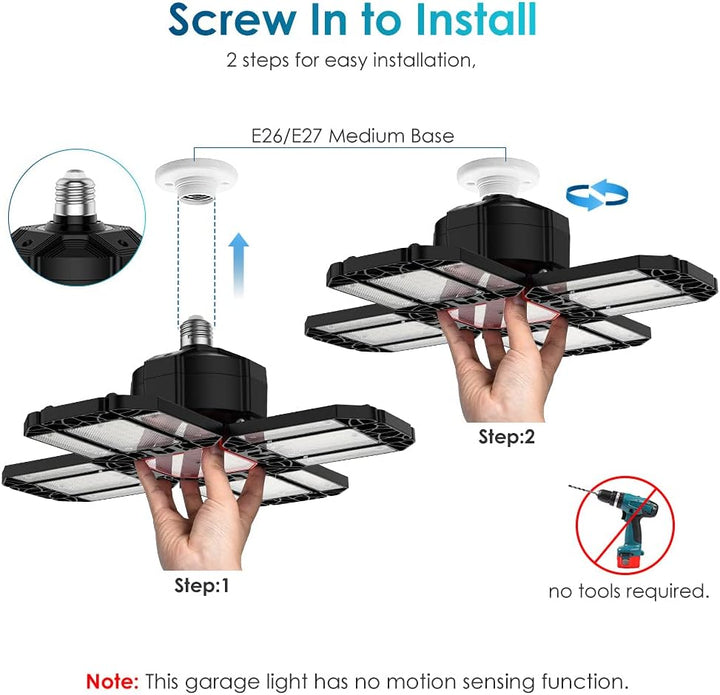 Screw In to Install

2 steps for easy installation,

E26/E27 Medium Base

Step:2

Step:1

no tools required.

Note: This garage light has no motion sensing function.