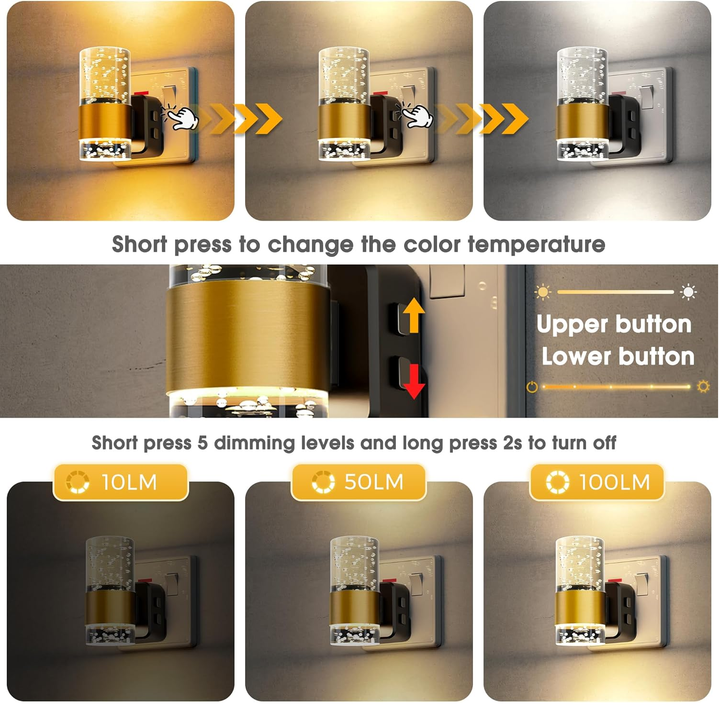 Short press to change the color temperature

Upper button
Lower button

Short press 5 dimming levels and long press 2s to turn off

10LM

50LM

100LM