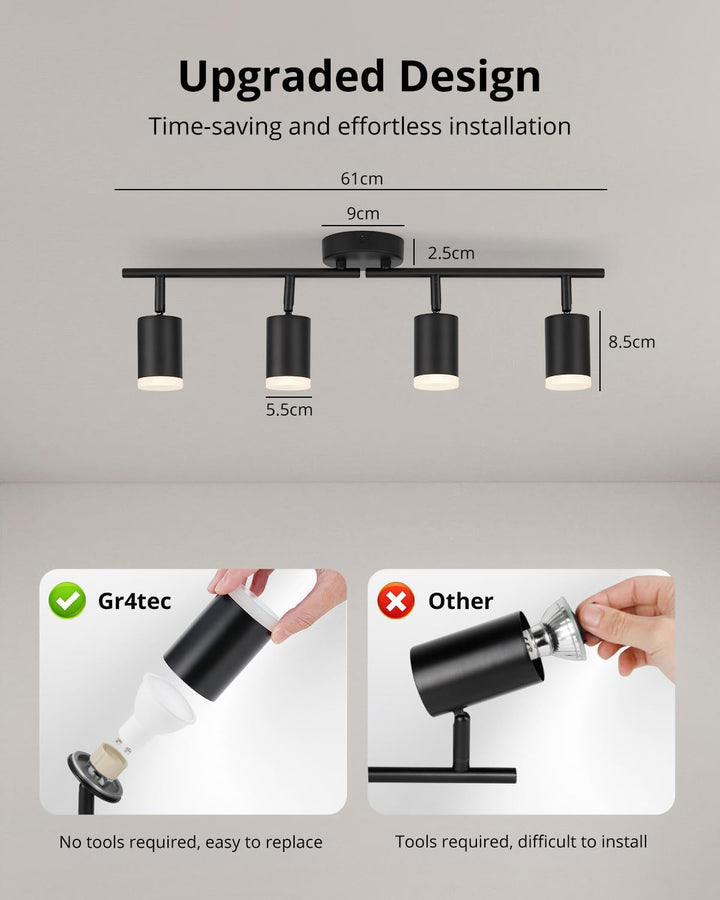 Upgraded Design

Time-saving and effortless installation

61cm

9cm

2.5cm

8.5cm

5.5cm

Gr4tec

Other

No tools required, easy to replace

Tools required, difficult to install