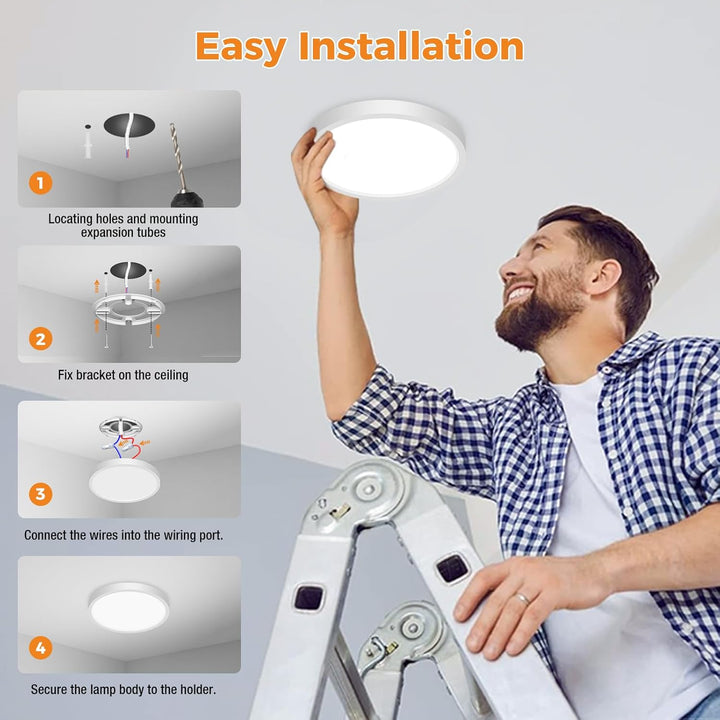 Easy Installation

1

Locating holes and mounting expansion tubes

2

Fix bracket on the ceiling

3

Connect the wires into the wiring port.

4

Secure the lamp body to the holder.