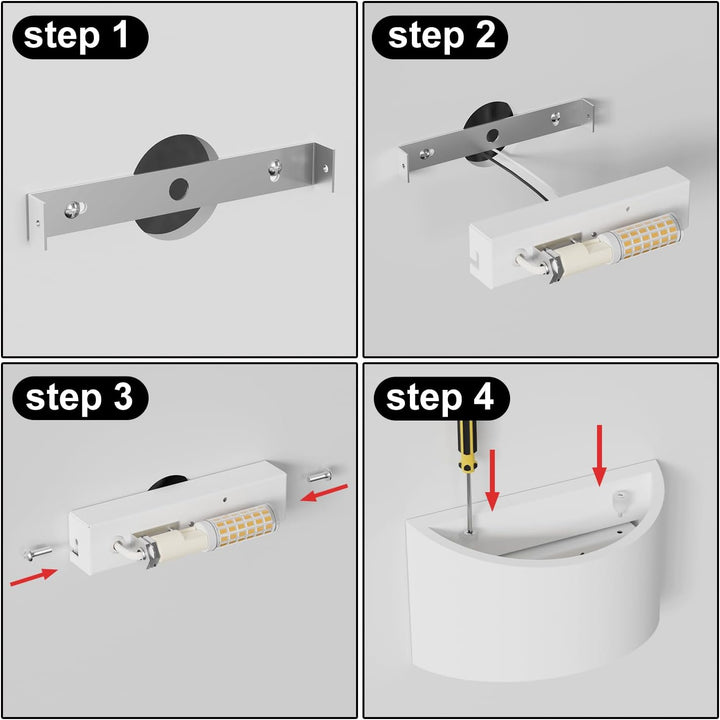 step 1

step 2

step 3

step 4