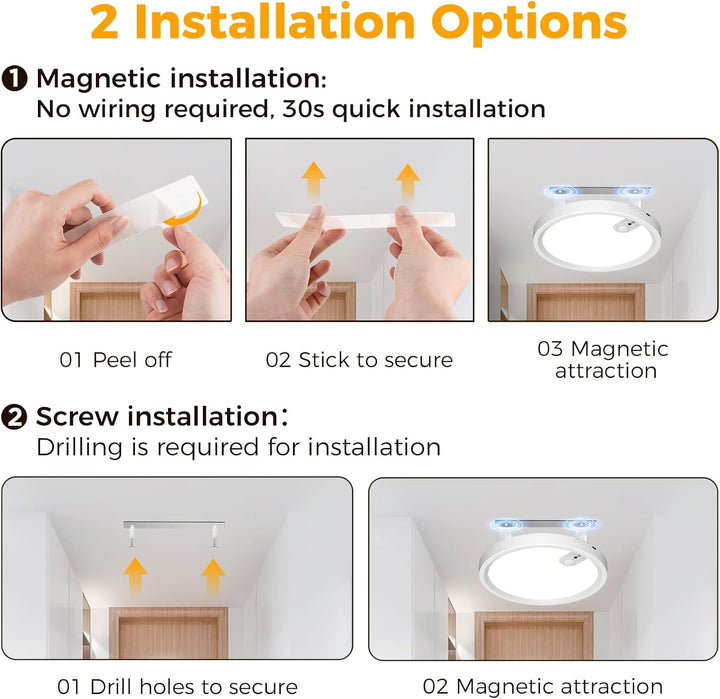 2 Installation Options

❶ Magnetic installation:
No wiring required, 30s quick installation

01 Peel off

02 Stick to secure

03 Magnetic attraction

❷ Screw installation:
Drilling is required for installation

01 Drill holes to secure

02 Magnetic attraction