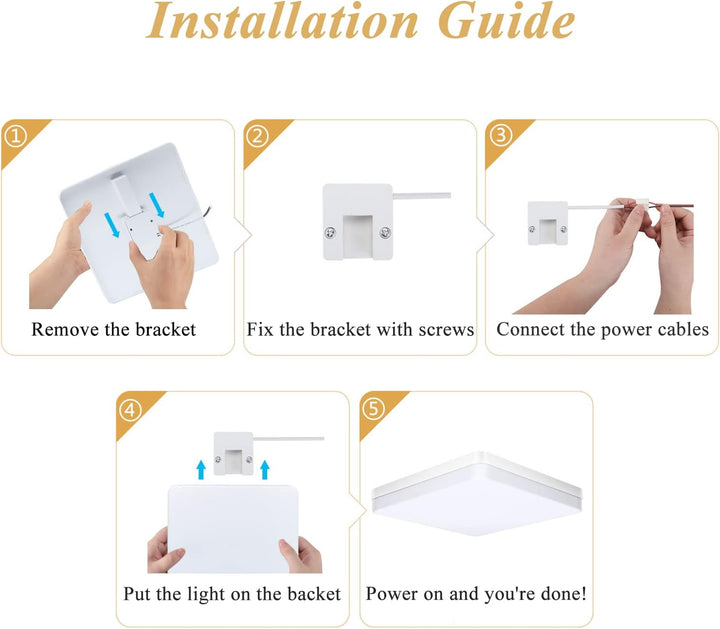 Installation Guide

①
Remove the bracket

②
Fix the bracket with screws

③
Connect the power cables

④
Put the light on the backet

⑤
Power on and you're done!