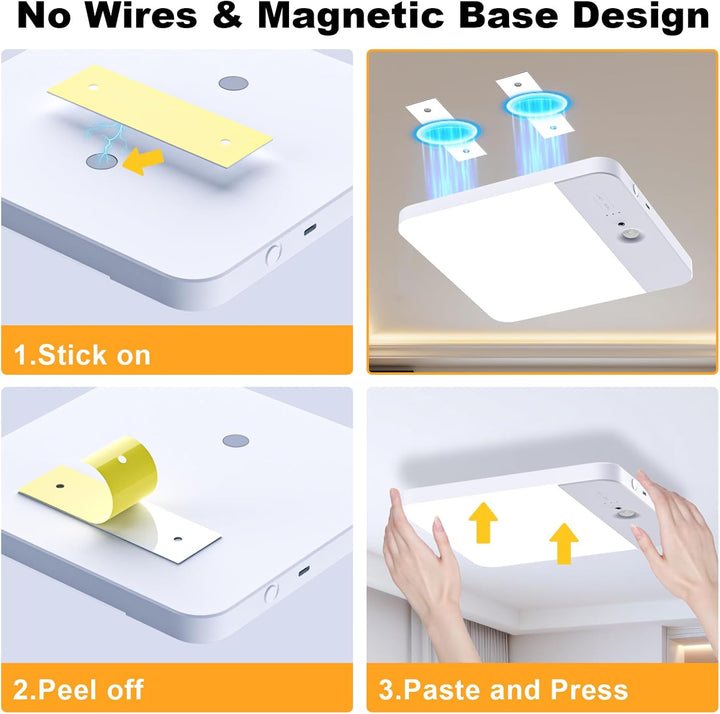 No Wires & Magnetic Base Design

1.Stick on

2.Peel off

3.Paste and Press