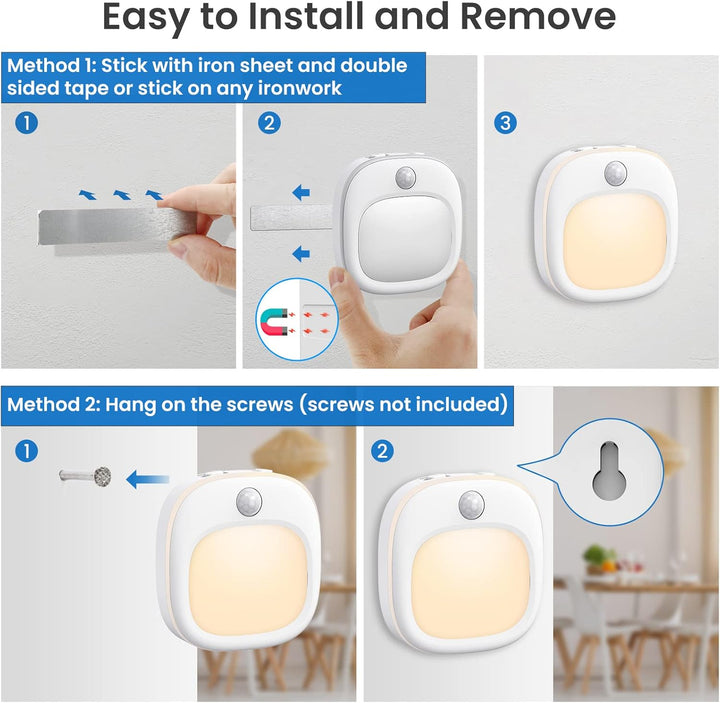 Easy to Install and Remove

Method 1: Stick with iron sheet and double sided tape or stick on any ironwork

1

2

3

Method 2: Hang on the screws (screws not included)

1

2