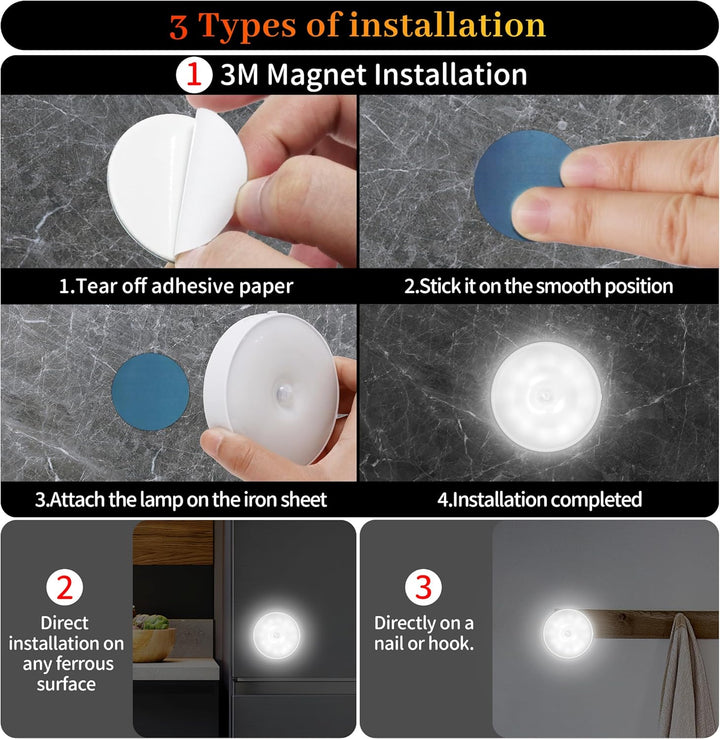 3 Types of installation

1 3M Magnet Installation

1.Tear off adhesive paper

2.Stick it on the smooth position

3.Attach the lamp on the iron sheet

4.Installation completed

2 Direct installation on any ferrous surface

3 Directly on a nail or hook.