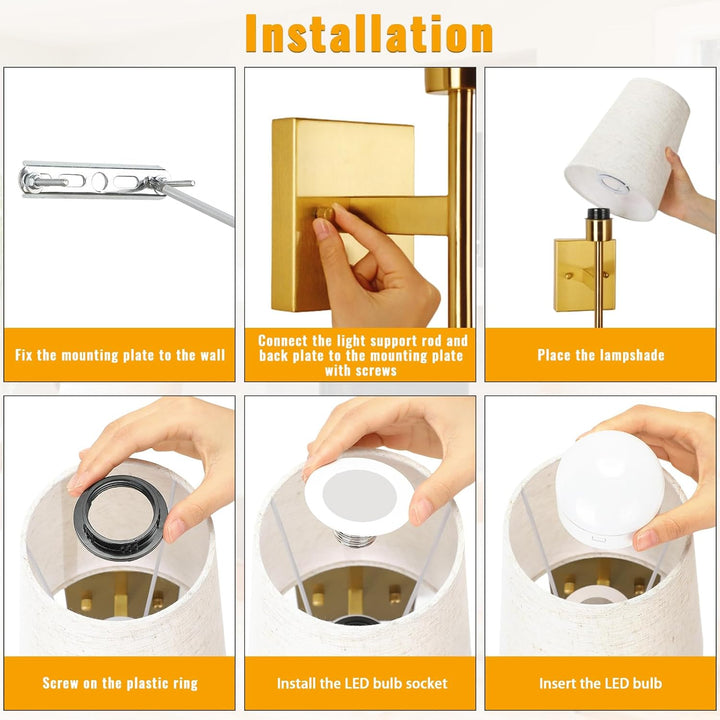 Installation

Fix the mounting plate to the wall

Connect the light support rod and back plate to the mounting plate with screws

Place the lampshade

Screw on the plastic ring

Install the LED bulb socket

Insert the LED bulb