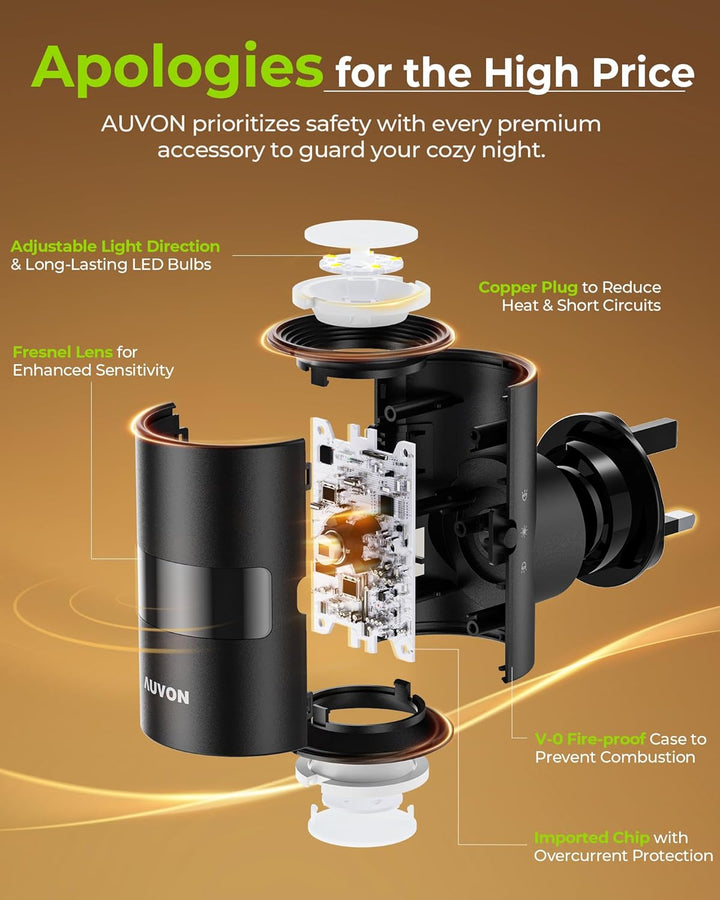 Apologies for the High Price

AUVON prioritizes safety with every premium accessory to guard your cozy night.

Adjustable Light Direction & Long-Lasting LED Bulbs

Copper Plug to Reduce Heat & Short Circuits

Fresnel Lens for Enhanced Sensitivity

AUVON

V-0 Fire-proof Case to Prevent Combustion

Imported Chip with Overcurrent Protection