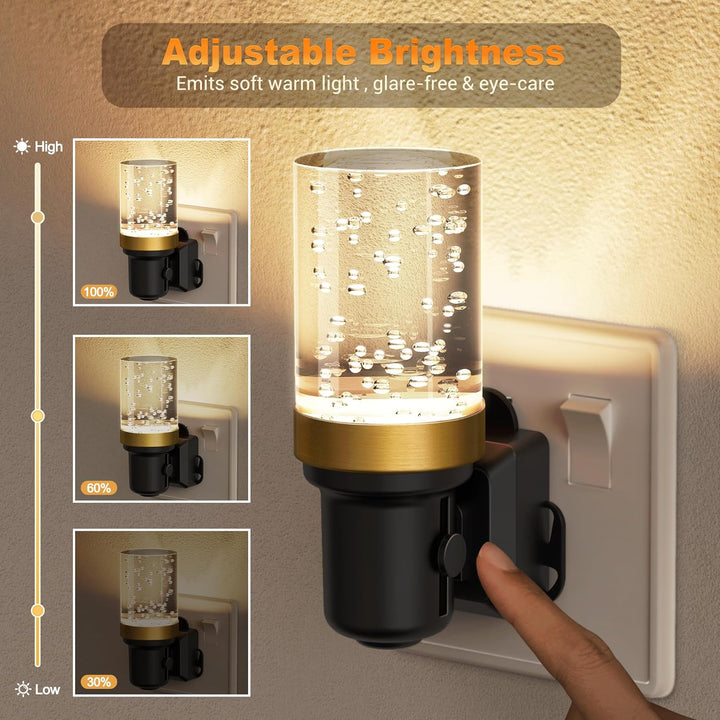 Adjustable Brightness
Emits soft warm light , glare-free & eye-care

High

100%

60%

30%

Low