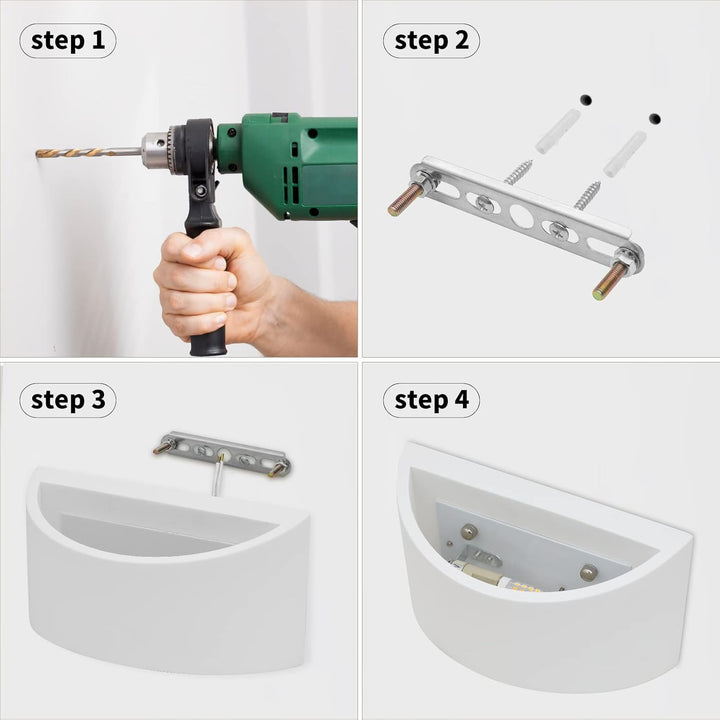 step 1

step 2

step 3

step 4