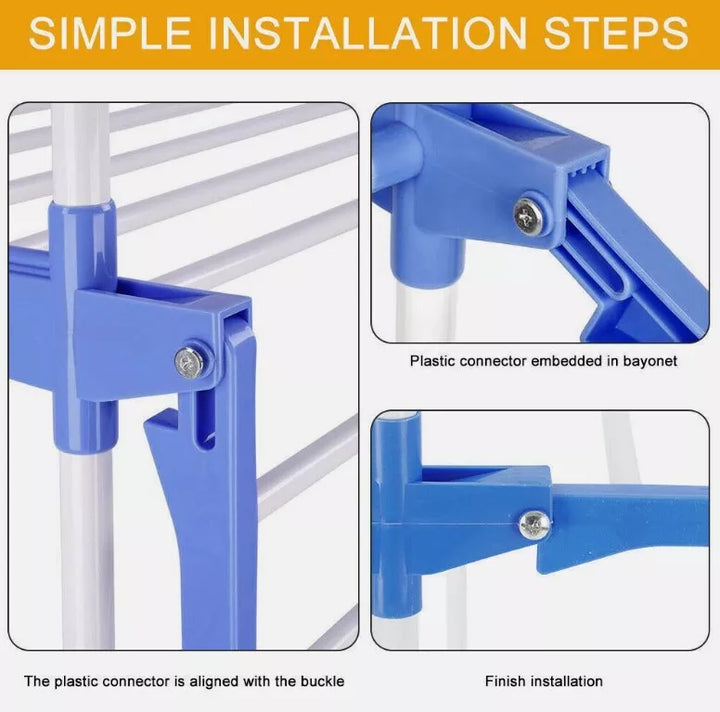 SIMPLE INSTALLATION STEPS

Plastic connector embedded in bayonet

The plastic connector is aligned with the buckle

Finish installation