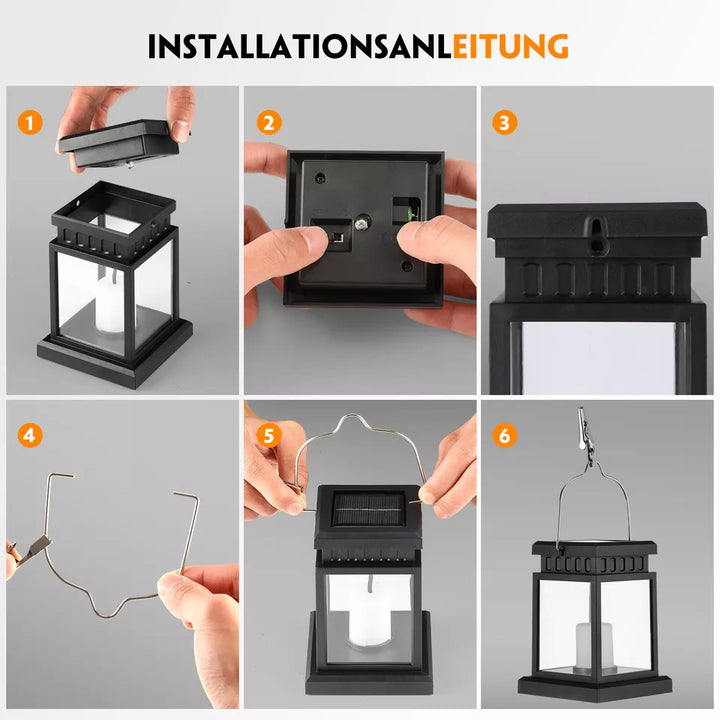 INSTALLATIONSANLEITUNG

1

2

3

4

5

6