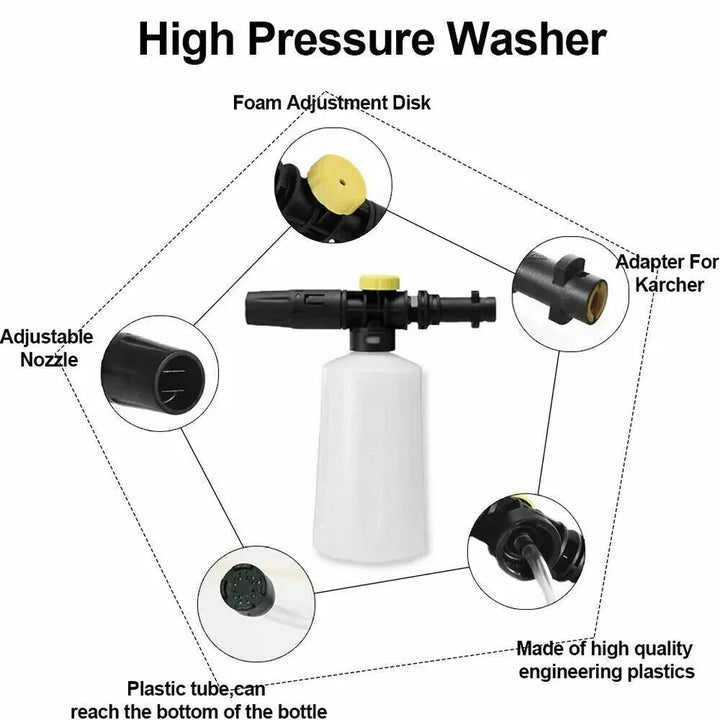 High Pressure Washer

Foam Adjustment Disk

Adapter For Karcher

Adjustable Nozzle

Made of high quality engineering plastics

Plastic tube,can reach the bottom of the bottle