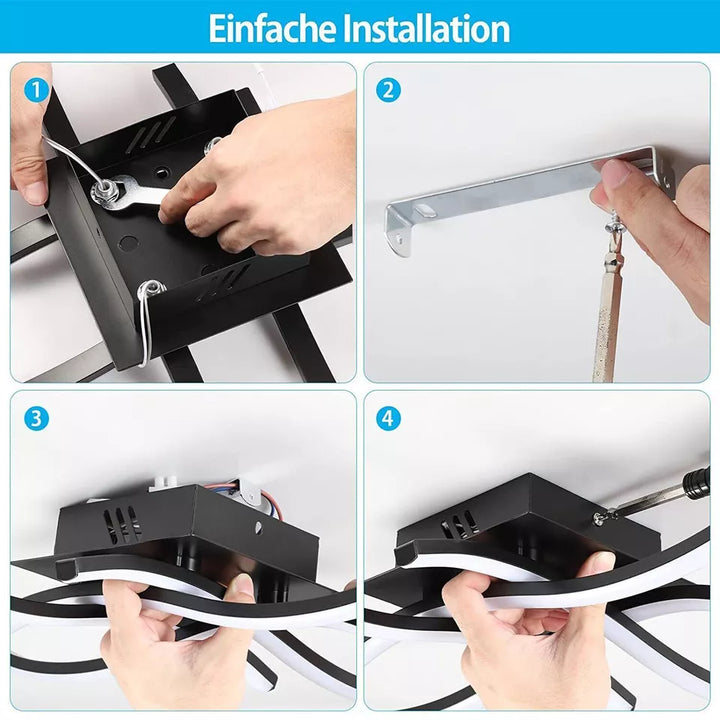 Einfache Installation

1

2

3

4